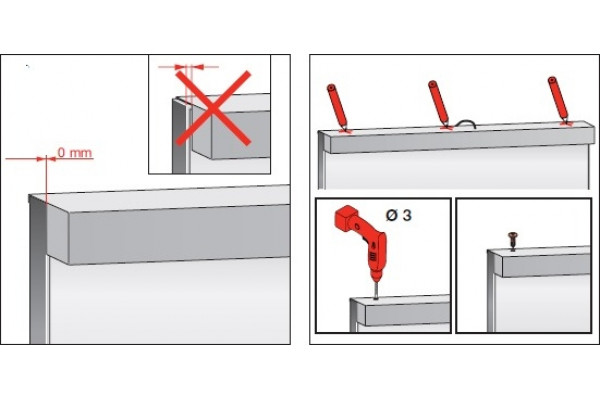 0 mm

Ø 3