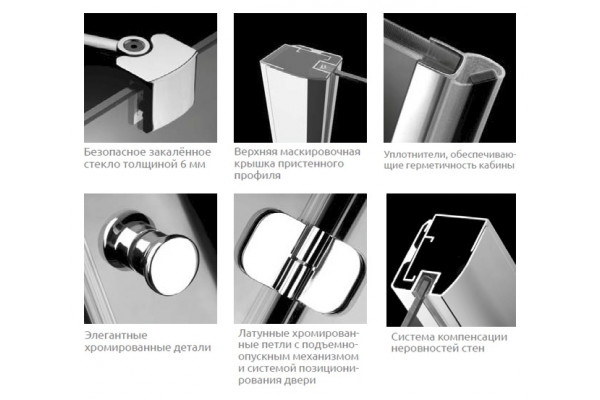 Безопасное закалённое стекло толщиной 6 мм

Верхняя маскировочная крышка пристенного профиля

Уплотнители, обеспечивающие герметичность кабины

Элегантные хромированные детали

Латунные хромированные петли с подъемно-опускным механизмом и системой позиционирования двери

Система компенсации неровностей стен