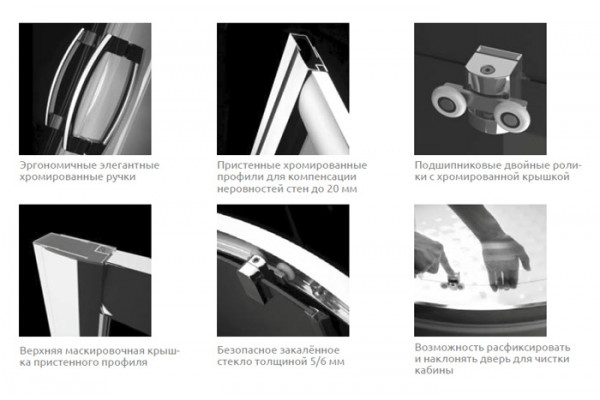 Эргономичные элегантные хромированные ручки

Пристенные хромированные профили для компенсации неровностей стен до 20 мм

Подшипниковые двойные ролики с хромированной крышкой

Верхняя маскировочная крышка пристенного профиля

Безопасное закалённое стекло толщиной 5/6 мм

Возможность расфиксировать и наклонять дверь для чистки кабины